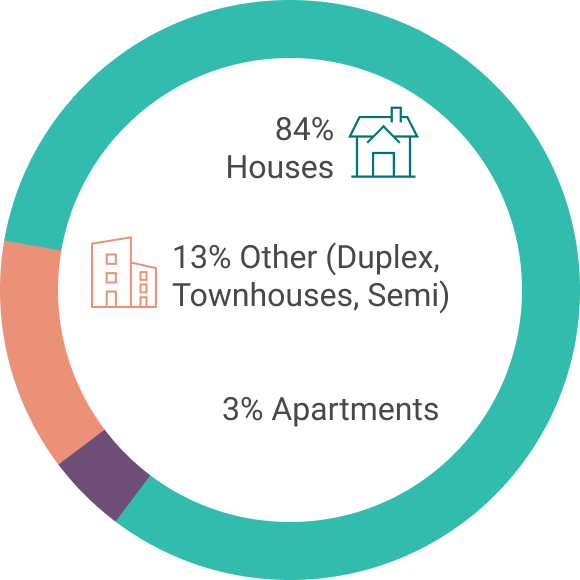 84%
Houses

13% Other (Duplex, Townhouses, Semi)

3% Apartments